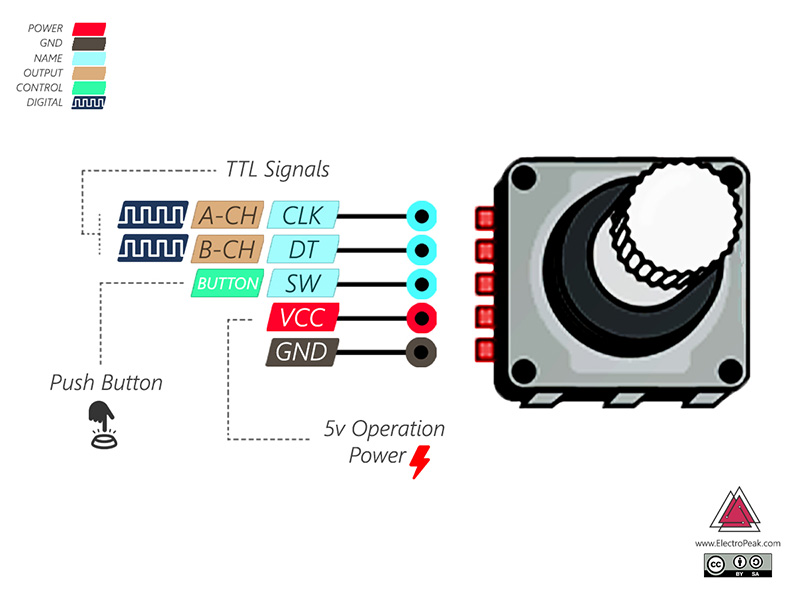 POWER
GND
NAME
OUTPUT
CONTROL
DIGITAL

TTL Signals

A-CH CLK
B-CH DT
BUTTON SW
VCC
GND

Push Button

5v Operation Power

www.ElectroPeak.com

cc BY SA